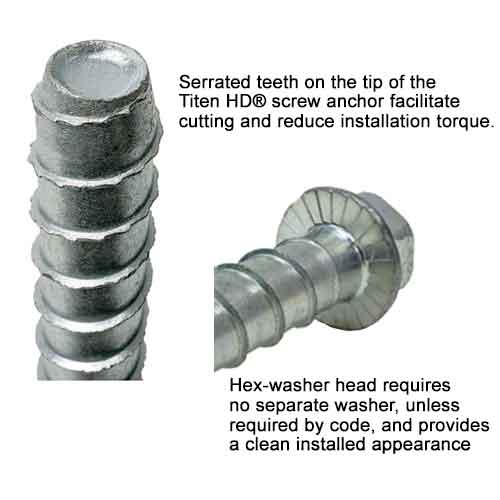 Serrated teeth on the tip of the Titen HD® screw anchor facilitate cutting and reduce installation torque.

Hex-washer head requires no separate washer, unless required by code, and provides a clean installed appearance